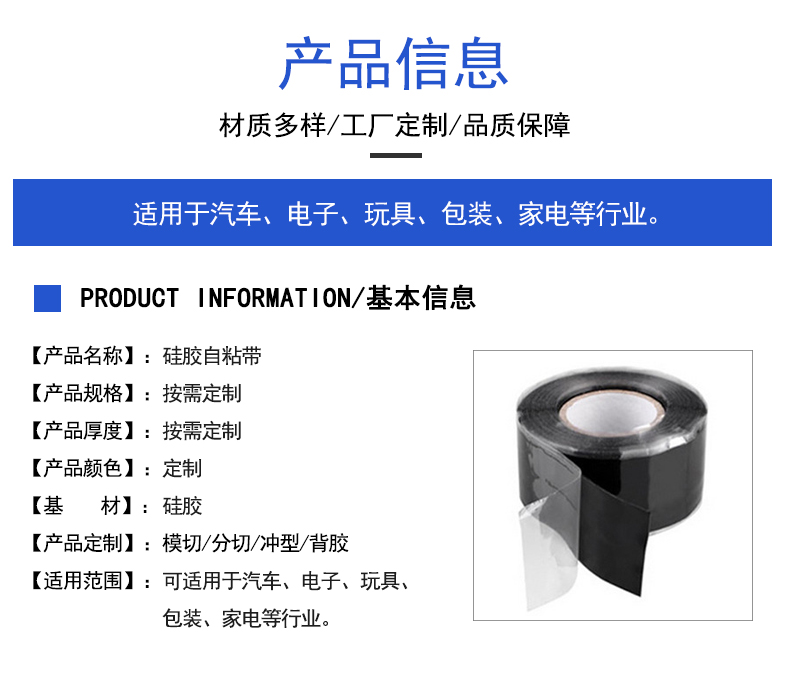 产品信息

材质多样/工厂定制/品质保障

适用于汽车、电子、玩具、包装、家电等行业。

PRODUCT INFORMATION/基本信息

【产品名称】：硅胶自粘带
【产品规格】：按需定制
【产品厚度】：按需定制
【产品颜色】：定制
【基　　材】：硅胶
【产品定制】：模切/分切/冲型/背胶
【适用范围】：可适用于汽车、电子、玩具、包装、家电等行业。