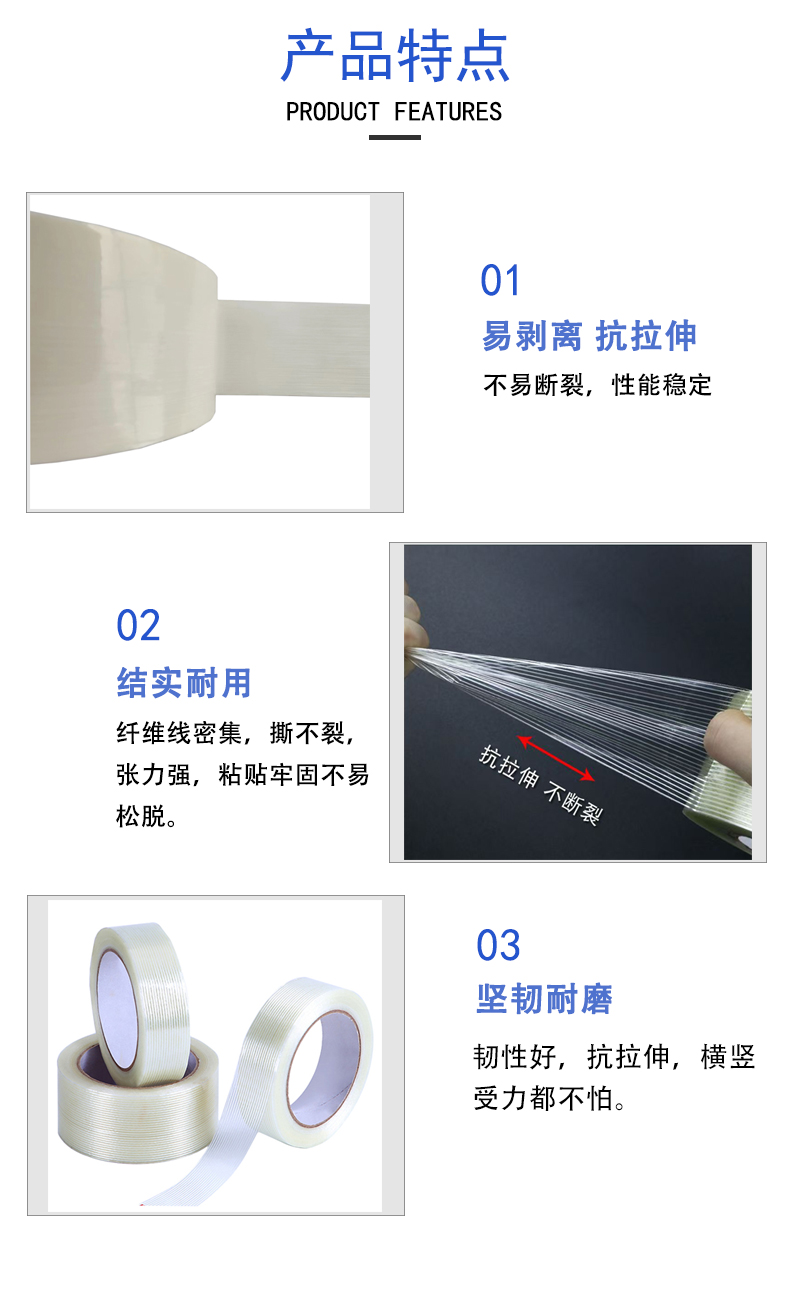 产品特点
PRODUCT FEATURES

01
易剥离 抗拉伸
不易断裂，性能稳定

02
结实耐用
纤维线密集，撕不裂，张力强，粘贴牢固不易松脱。

抗拉伸 不断裂

03
坚韧耐磨
韧性好，抗拉伸，横竖受力都不怕。